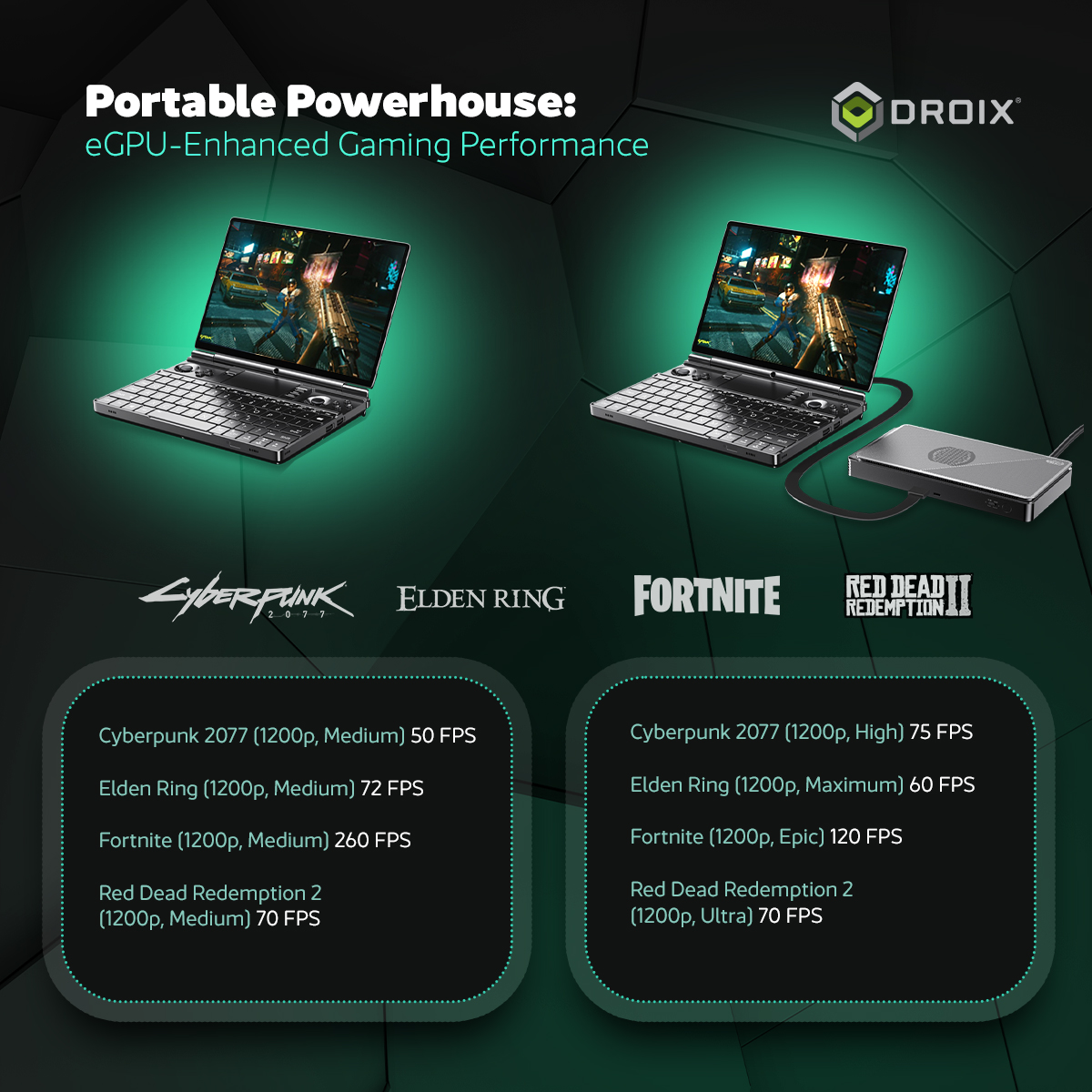 Portable Powerhouse:
eGPU-Enhanced Gaming Performance

DROIX®

Cyberpunk 2077

ELDEN RING

FORTNITE

RED DEAD REDEMPTION II

Cyberpunk 2077 (1200p, Medium) 50 FPS

Elden Ring (1200p, Medium) 72 FPS

Fortnite (1200p, Medium) 260 FPS

Red Dead Redemption 2 (1200p, Medium) 70 FPS

Cyberpunk 2077 (1200p, High) 75 FPS

Elden Ring (1200p, Maximum) 60 FPS

Fortnite (1200p, Epic) 120 FPS

Red Dead Redemption 2 (1200p, Ultra) 70 FPS